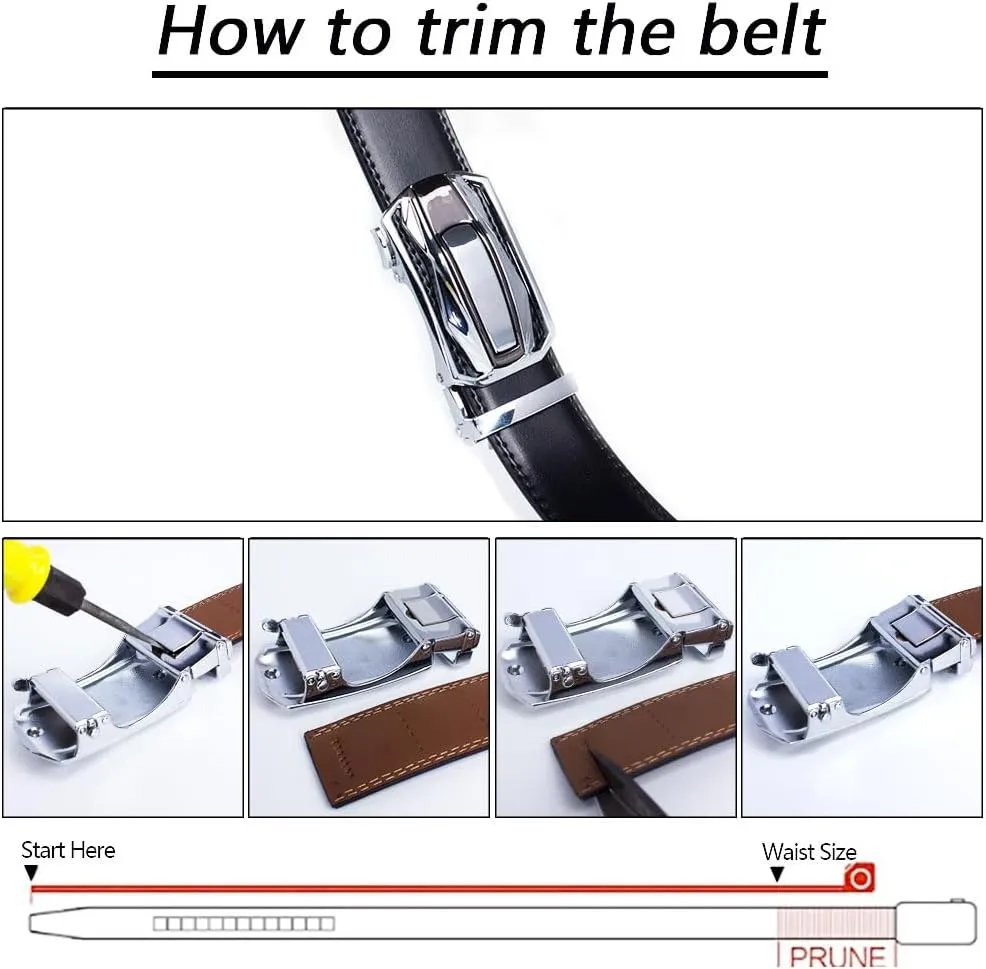 How to trim the belt

Start Here

Waist Size

PRUNE